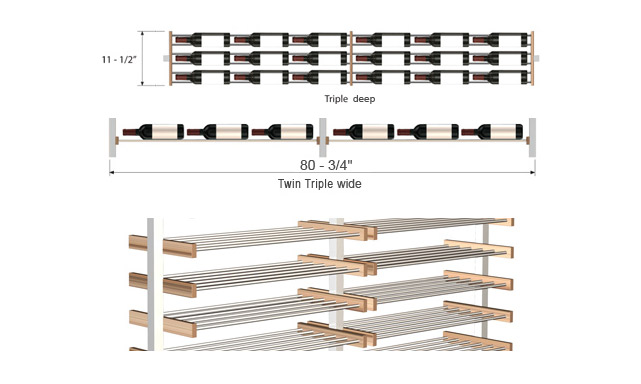 11 - 1/2"

Triple deep

80 - 3/4"

Twin Triple wide